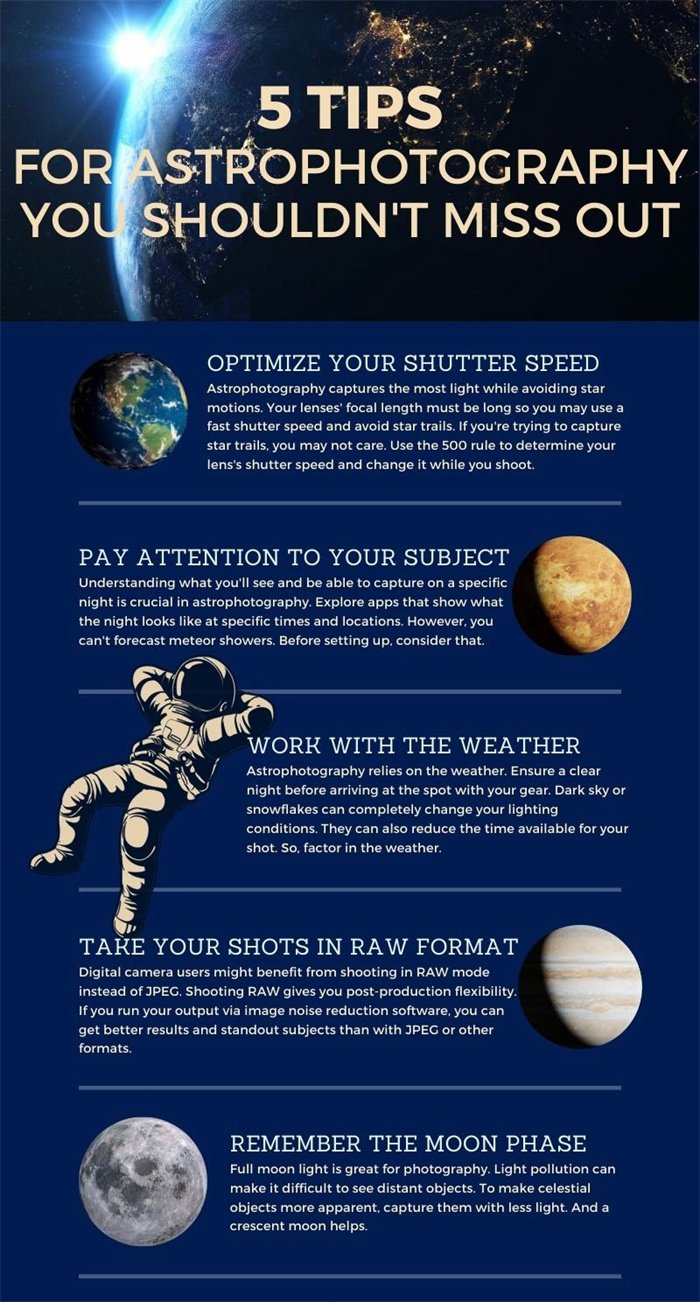 5 TIPS
FOR ASTROPHOTOGRAPHY
YOU SHOULDN'T MISS OUT

OPTIMIZE YOUR SHUTTER SPEED
Astrophotography captures the most light while avoiding star motions. Your lenses' focal length must be long so you may use a fast shutter speed and avoid star trails. If you're trying to capture star trails, you may not care. Use the 500 rule to determine your lens's shutter speed and change it while you shoot.

PAY ATTENTION TO YOUR SUBJECT
Understanding what you'll see and be able to capture on a specific night is crucial in astrophotography. Explore apps that show what the night looks like at specific times and locations. However, you can't forecast meteor showers. Before setting up, consider that.

WORK WITH THE WEATHER
Astrophotography relies on the weather. Ensure a clear night before arriving at the spot with your gear. Dark sky or snowflakes can completely change your lighting conditions. They can also reduce the time available for your shot. So, factor in the weather.

TAKE YOUR SHOTS IN RAW FORMAT
Digital camera users might benefit from shooting in RAW mode instead of JPEG. Shooting RAW gives you post-production flexibility. If you run your output via image noise reduction software, you can get better results and standout subjects than with JPEG or other formats.

REMEMBER THE MOON PHASE
Full moon light is great for photography. Light pollution can make it difficult to see distant objects. To make celestial objects more apparent, capture them with less light. And a crescent moon helps.